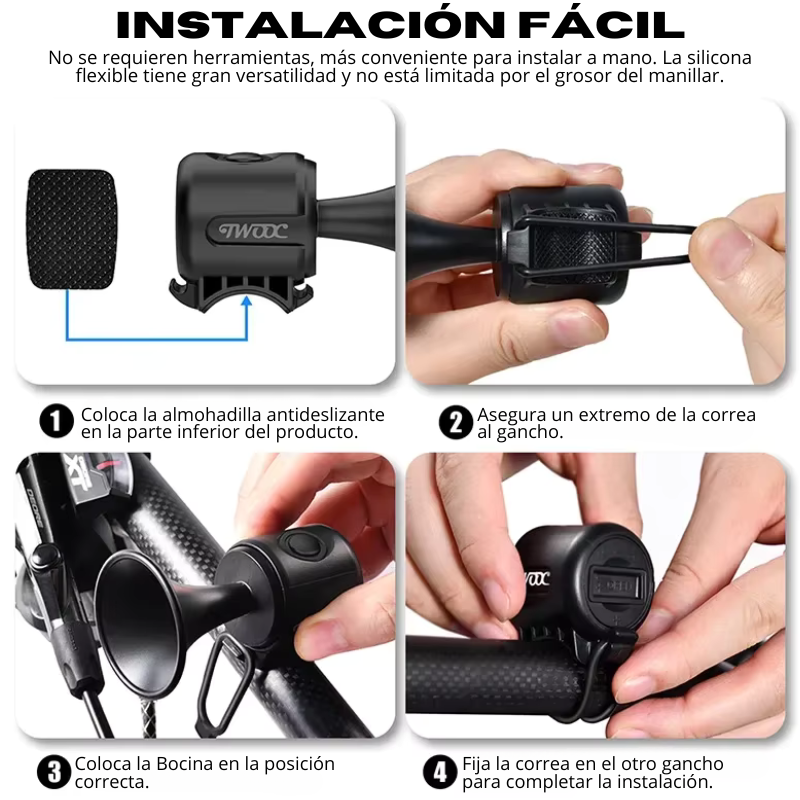 INSTALACIÓN FÁCIL

No se requieren herramientas, más conveniente para instalar a mano. La silicona flexible tiene gran versatilidad y no está limitada por el grosor del manillar.

TWOOC

1 Coloca la almohadilla antideslizante en la parte inferior del producto.

2 Asegura un extremo de la correa al gancho.

XT

DEORE

TWOOC

3 Coloca la Bocina en la posición correcta.

4 Fija la correa en el otro gancho para completar la instalación.